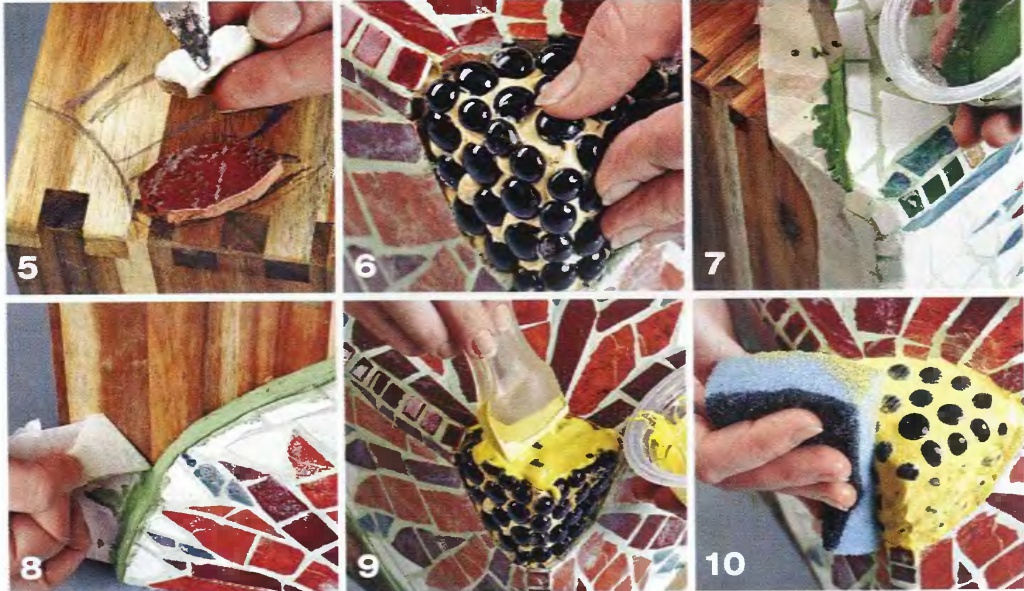 5

6

7

8

9

10