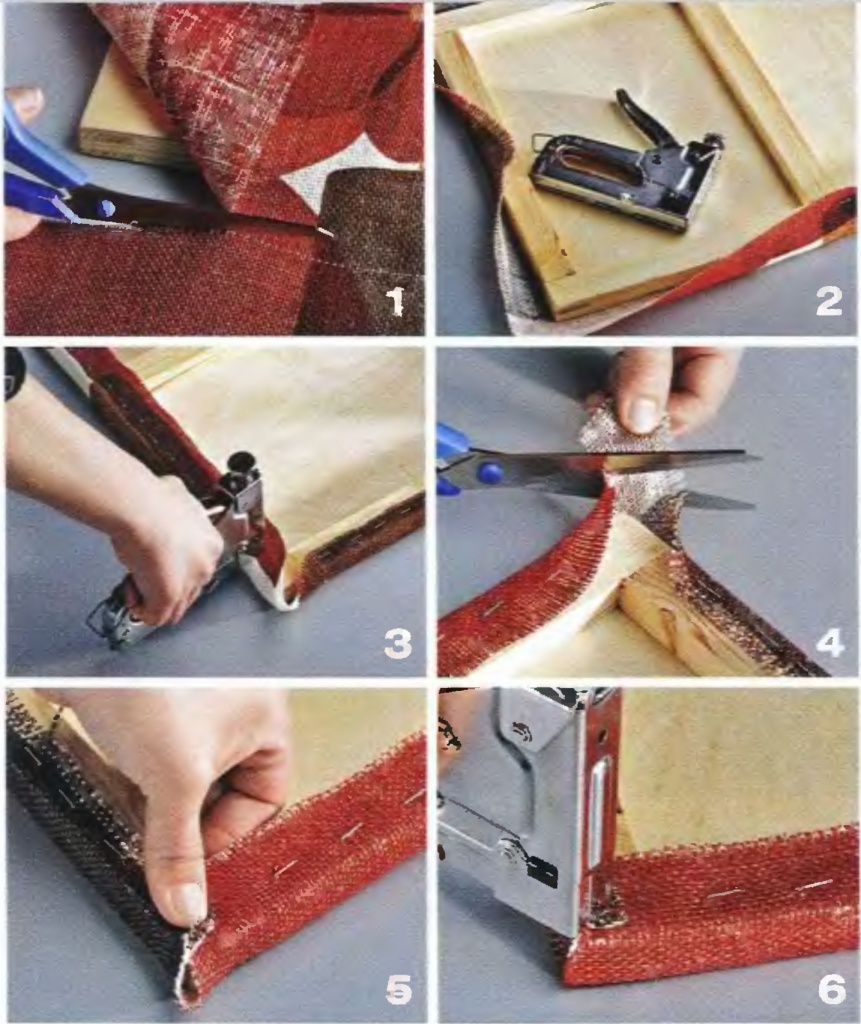 1
2
3
4
5
6